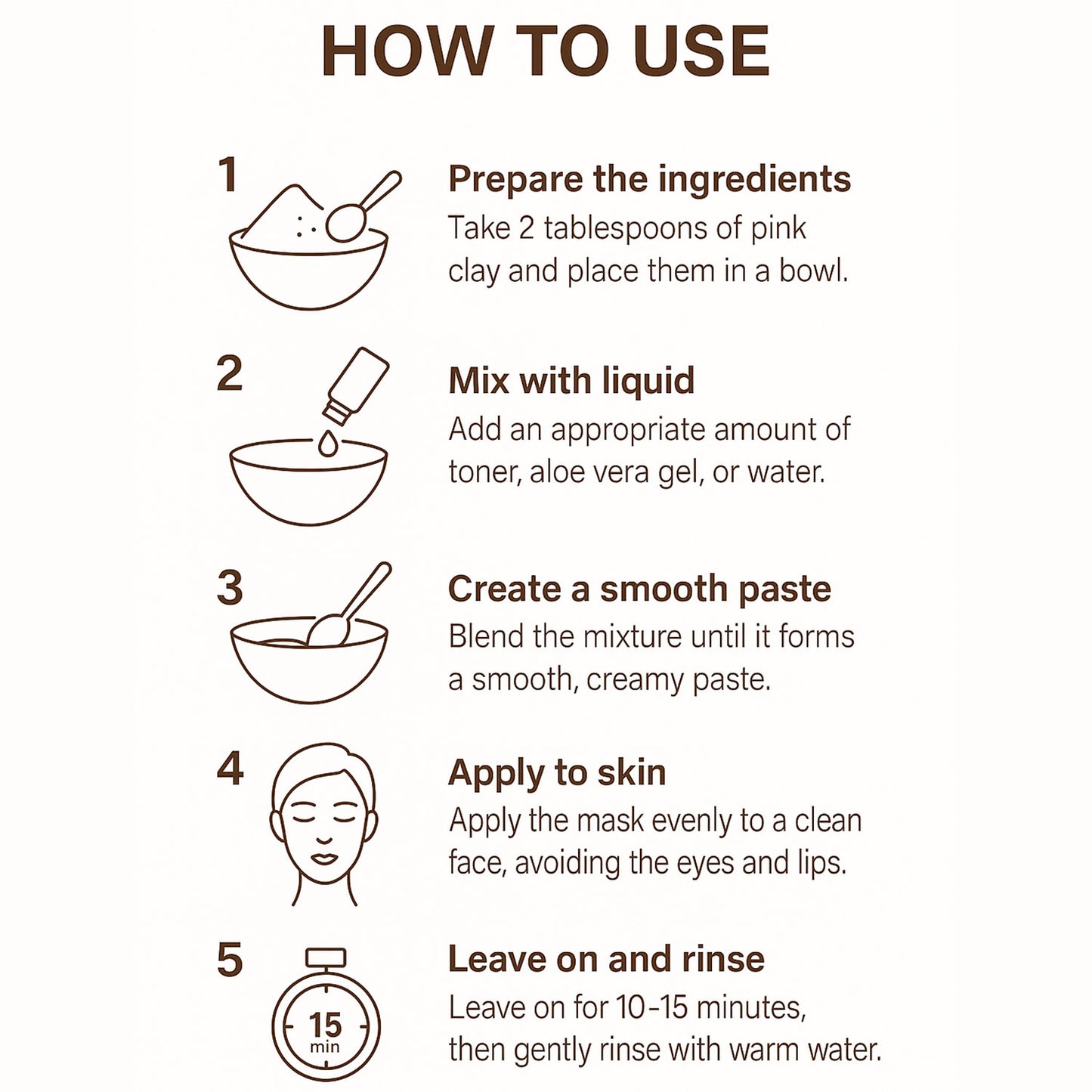 HOW TO USE

1

Prepare the ingredients
Take 2 tablespoons of pink clay and place them in a bowl.

2

Mix with liquid
Add an appropriate amount of toner, aloe vera gel, or water.

3

Create a smooth paste
Blend the mixture until it forms a smooth, creamy paste.

4

Apply to skin
Apply the mask evenly to a clean face, avoiding the eyes and lips.

5

15 min

Leave on and rinse
Leave on for 10-15 minutes, then gently rinse with warm water.