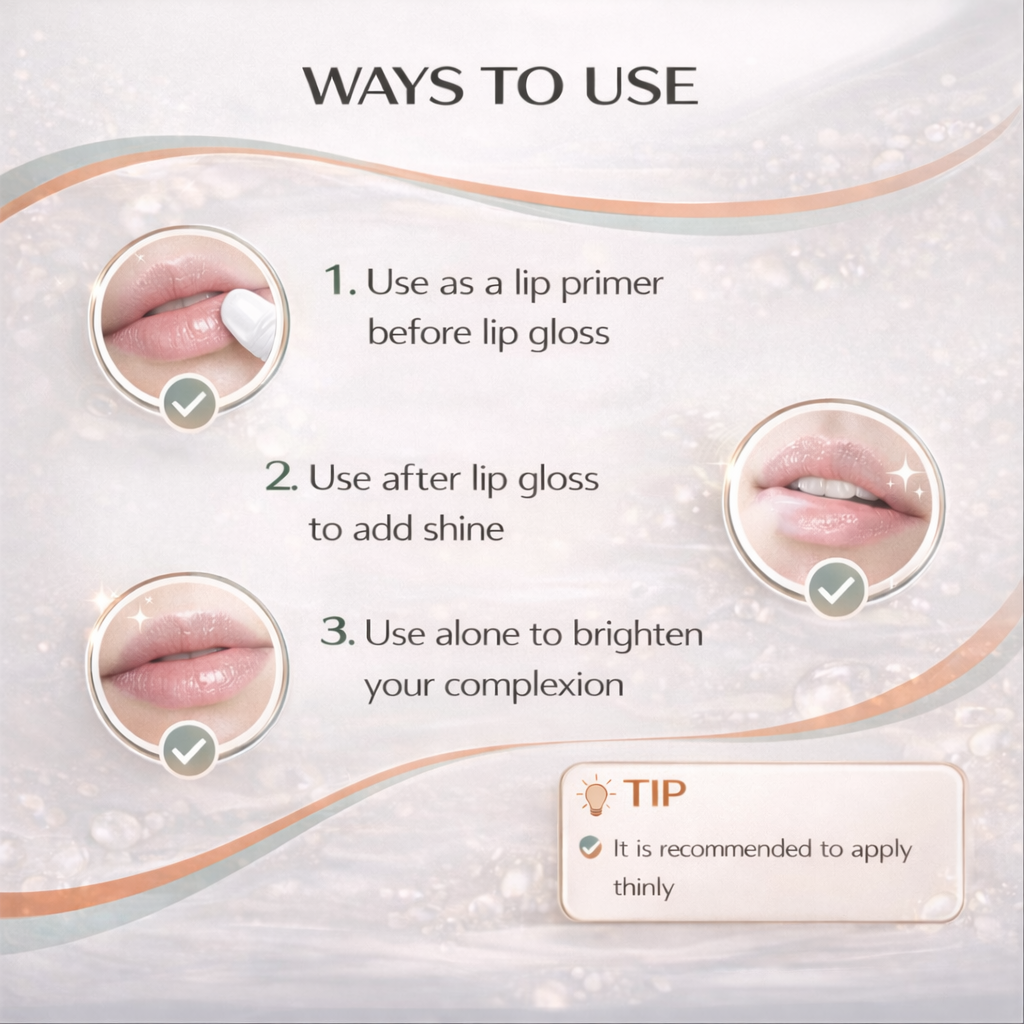 WAYS TO USE

1. Use as a lip primer before lip gloss

2. Use after lip gloss to add shine

3. Use alone to brighten your complexion

TIP

It is recommended to apply thinly