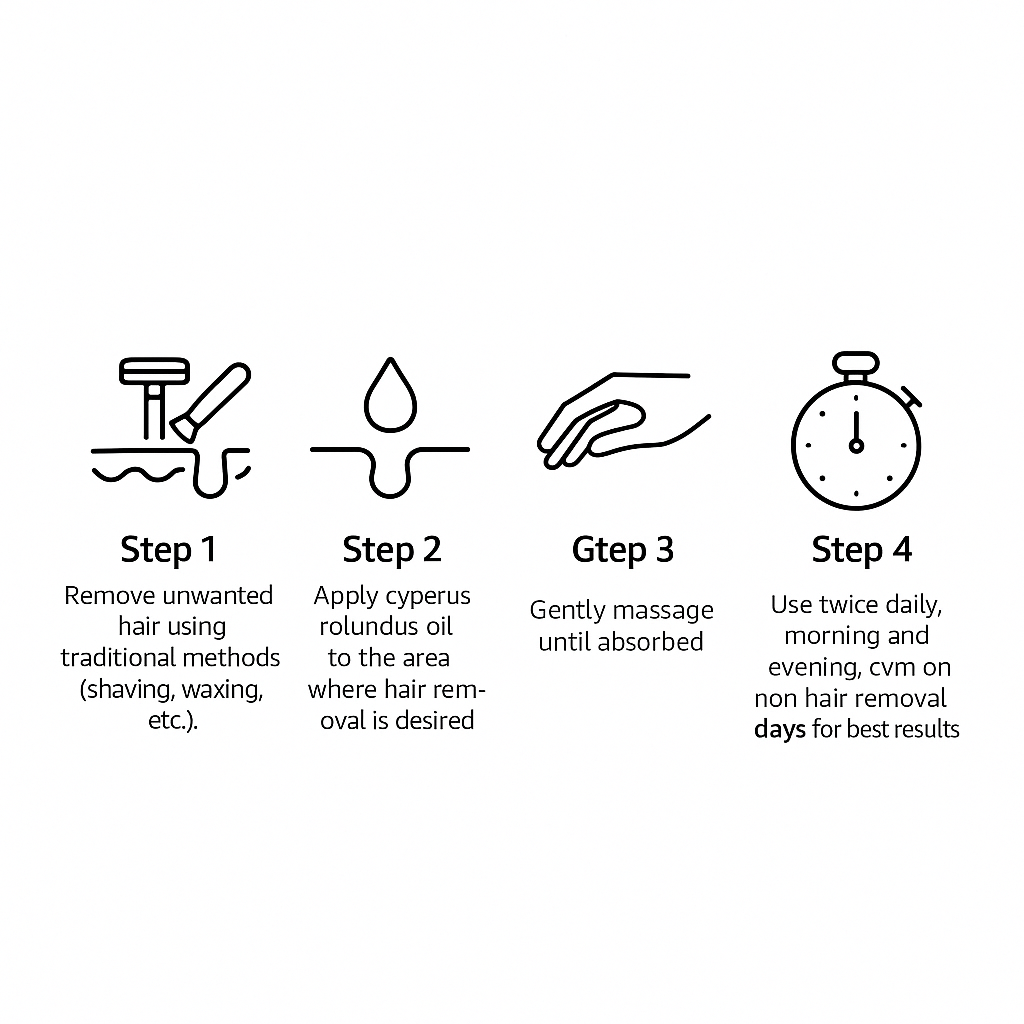 Step 1
Remove unwanted hair using traditional methods (shaving, waxing, etc.).

Step 2
Apply cyperus rolundus oil to the area where hair removal is desired

Gtep 3
Gently massage until absorbed

Step 4
Use twice daily, morning and evening, cvm on non hair removal days for best results