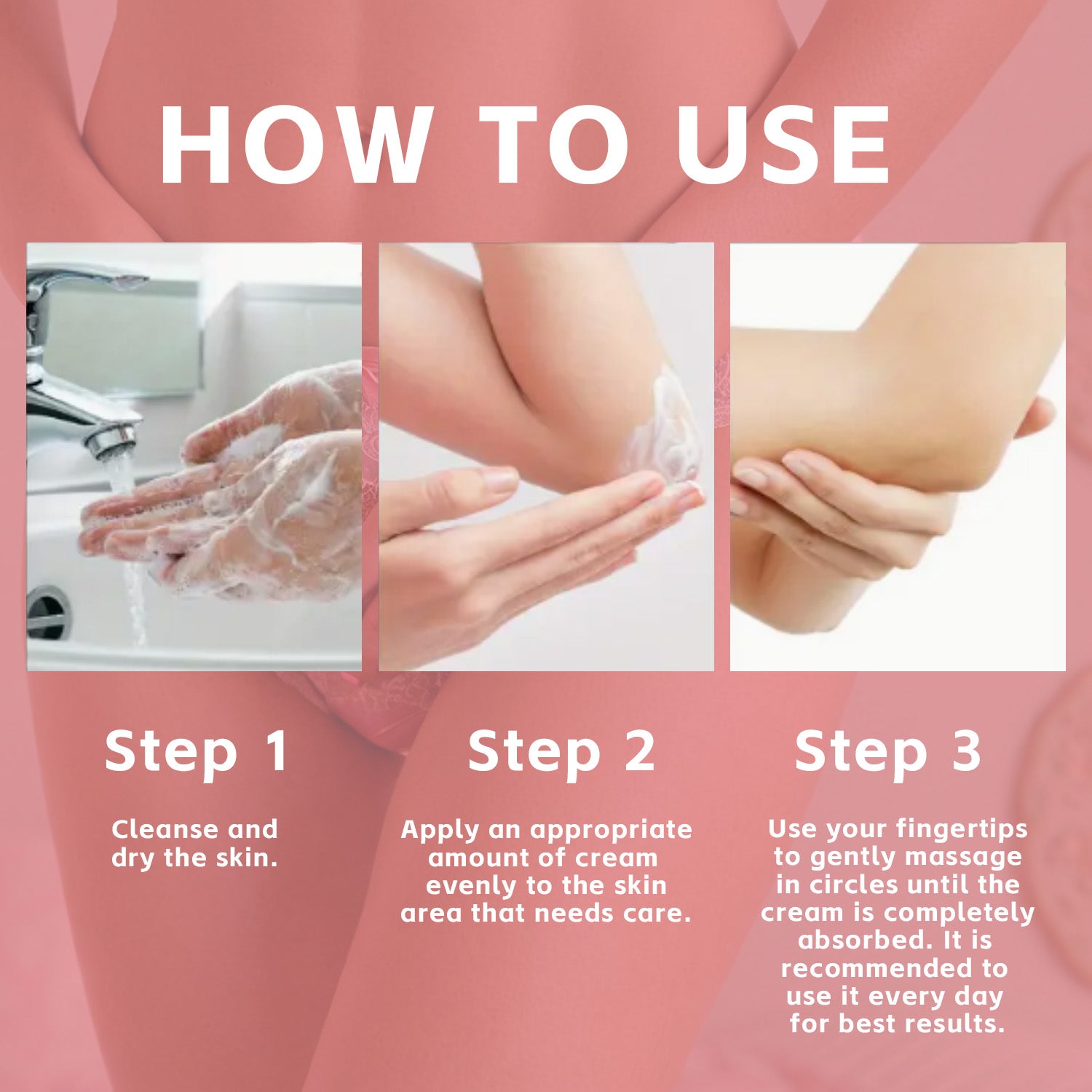 HOW TO USE

Step 1

Cleanse and dry the skin.

Step 2

Apply an appropriate amount of cream evenly to the skin area that needs care.

Step 3

Use your fingertips to gently massage in circles until the cream is completely absorbed. It is recommended to use it every day for best results.