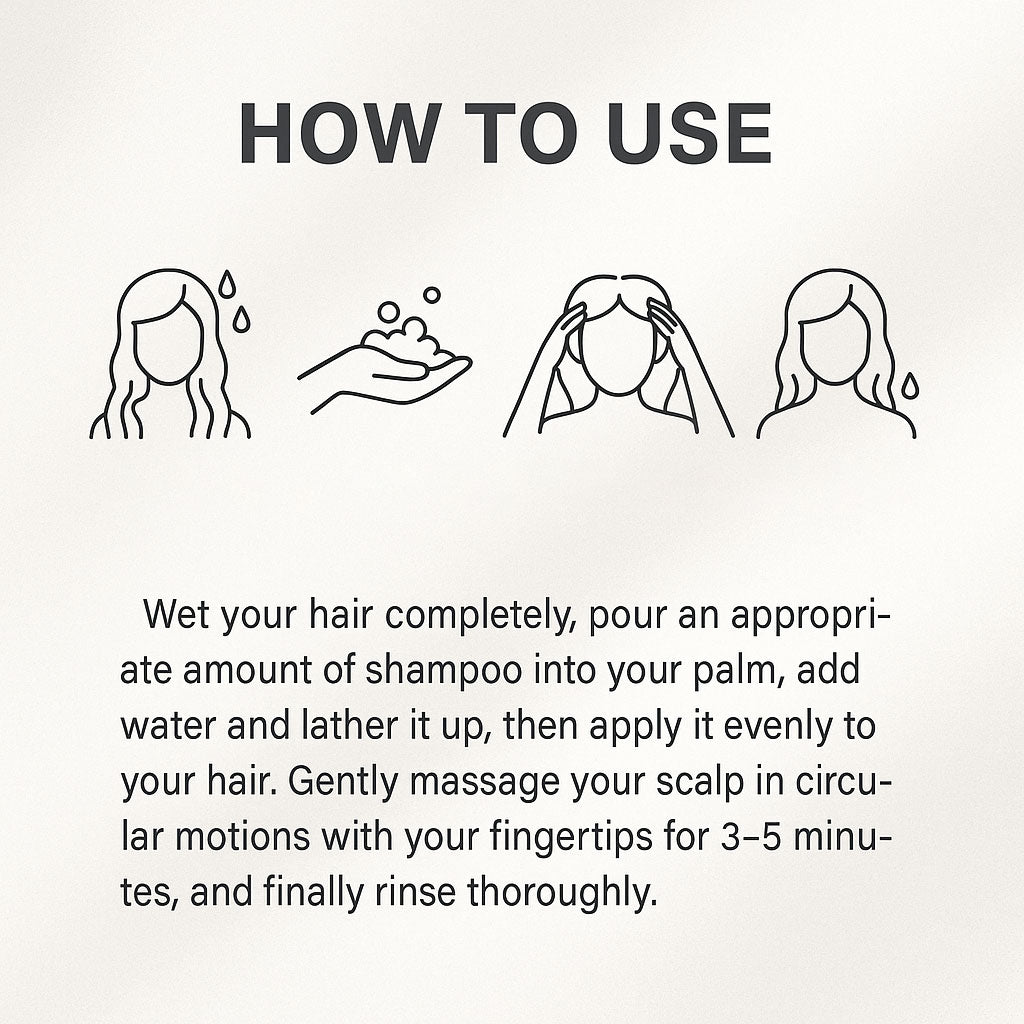 HOW TO USE

Wet your hair completely, pour an appropriate amount of shampoo into your palm, add water and lather it up, then apply it evenly to your hair. Gently massage your scalp in circular motions with your fingertips for 3–5 minutes, and finally rinse thoroughly.